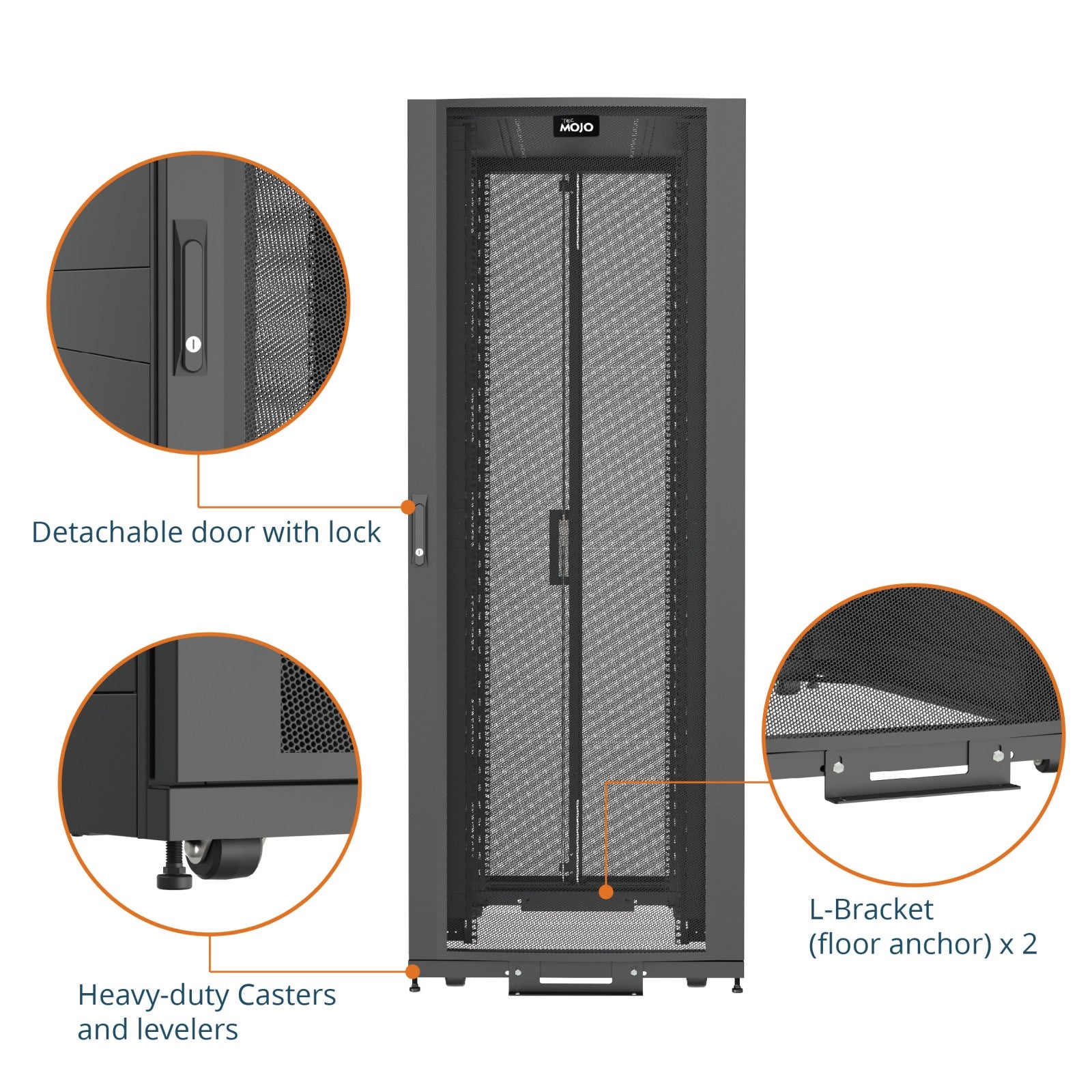 TEC MOJO

Detachable door with lock

Heavy-duty Casters and levelers

L-Bracket (floor anchor) x 2