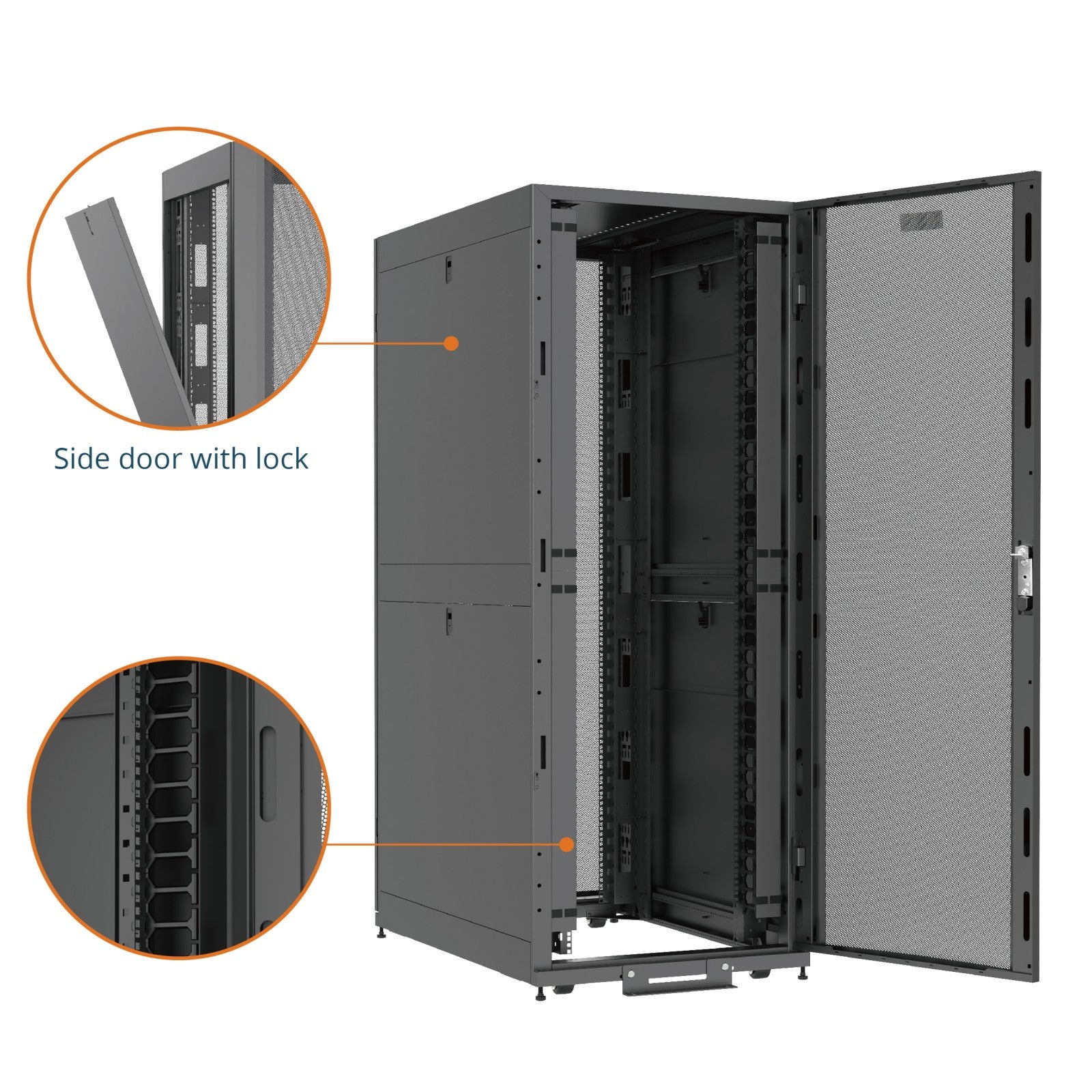 Side door with lock