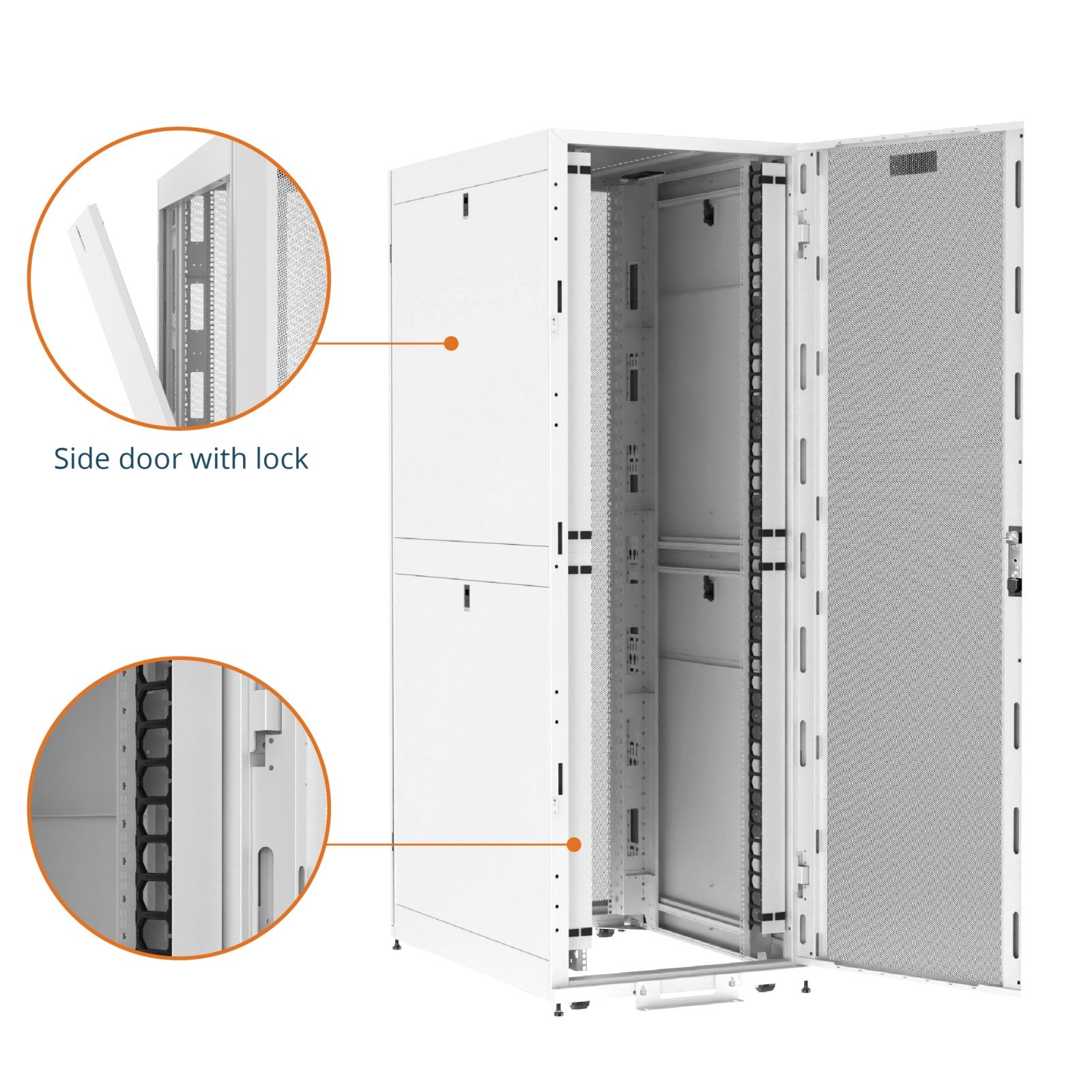 Side door with lock