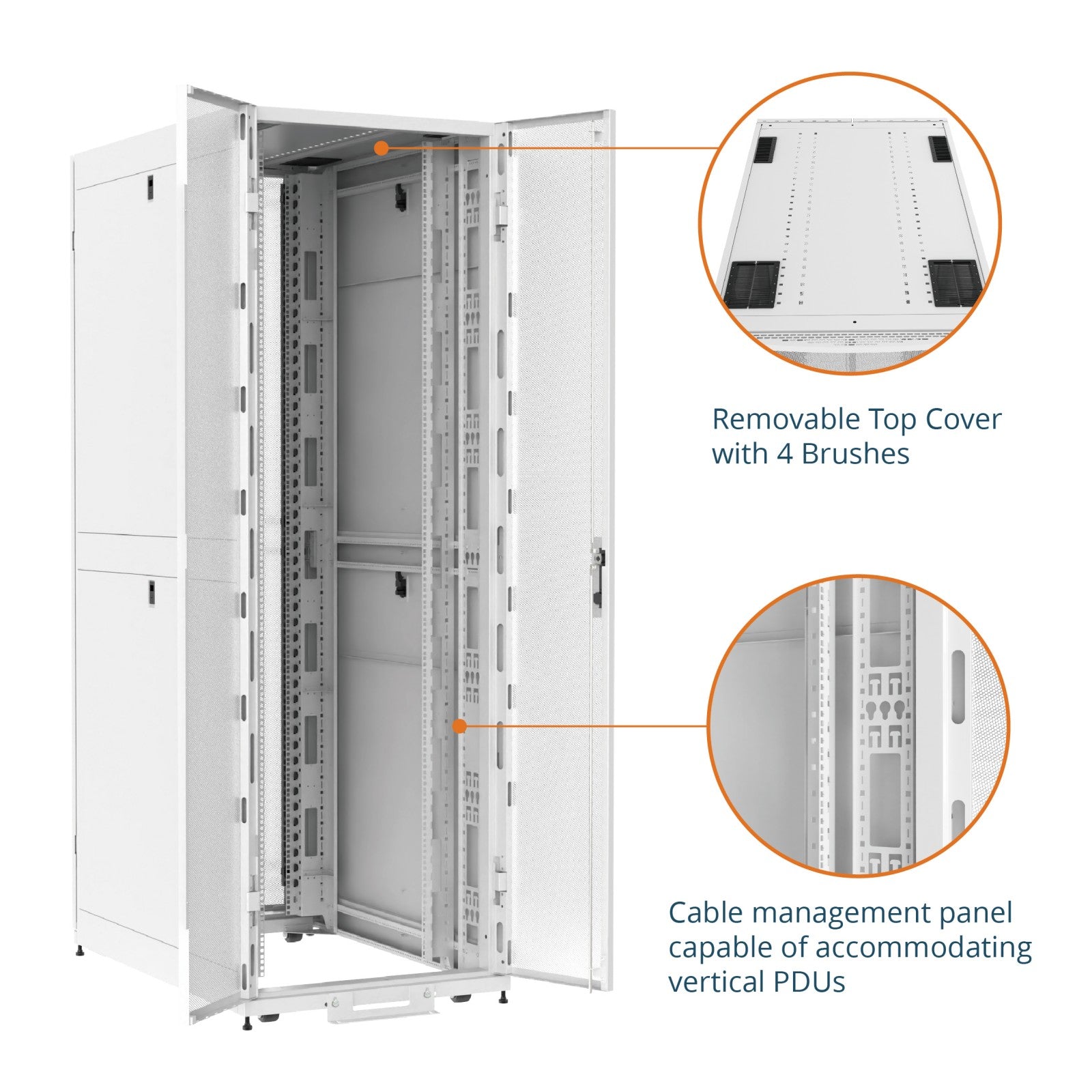 Removable Top Cover with 4 Brushes

Cable management panel capable of accommodating vertical PDUs