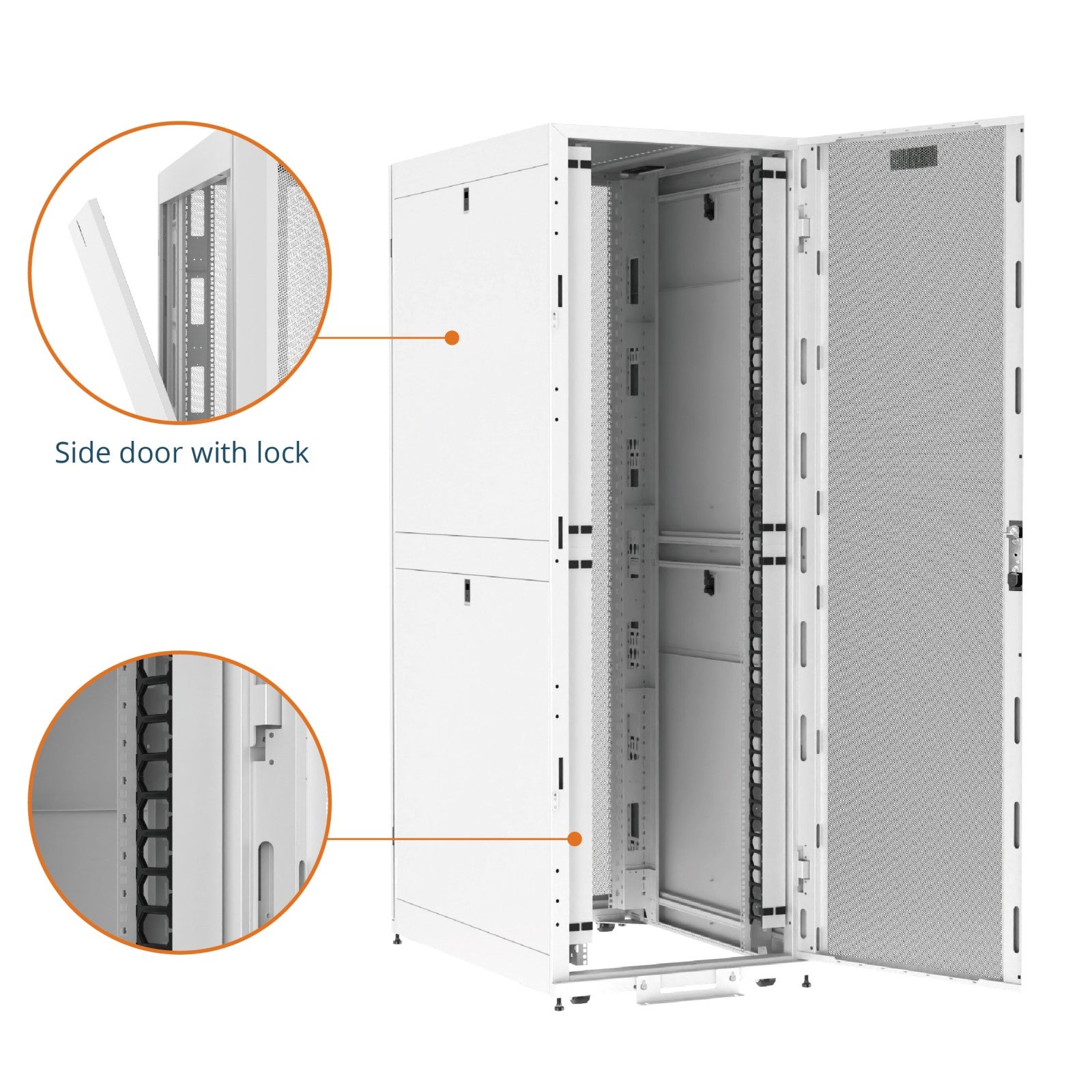 Side door with lock