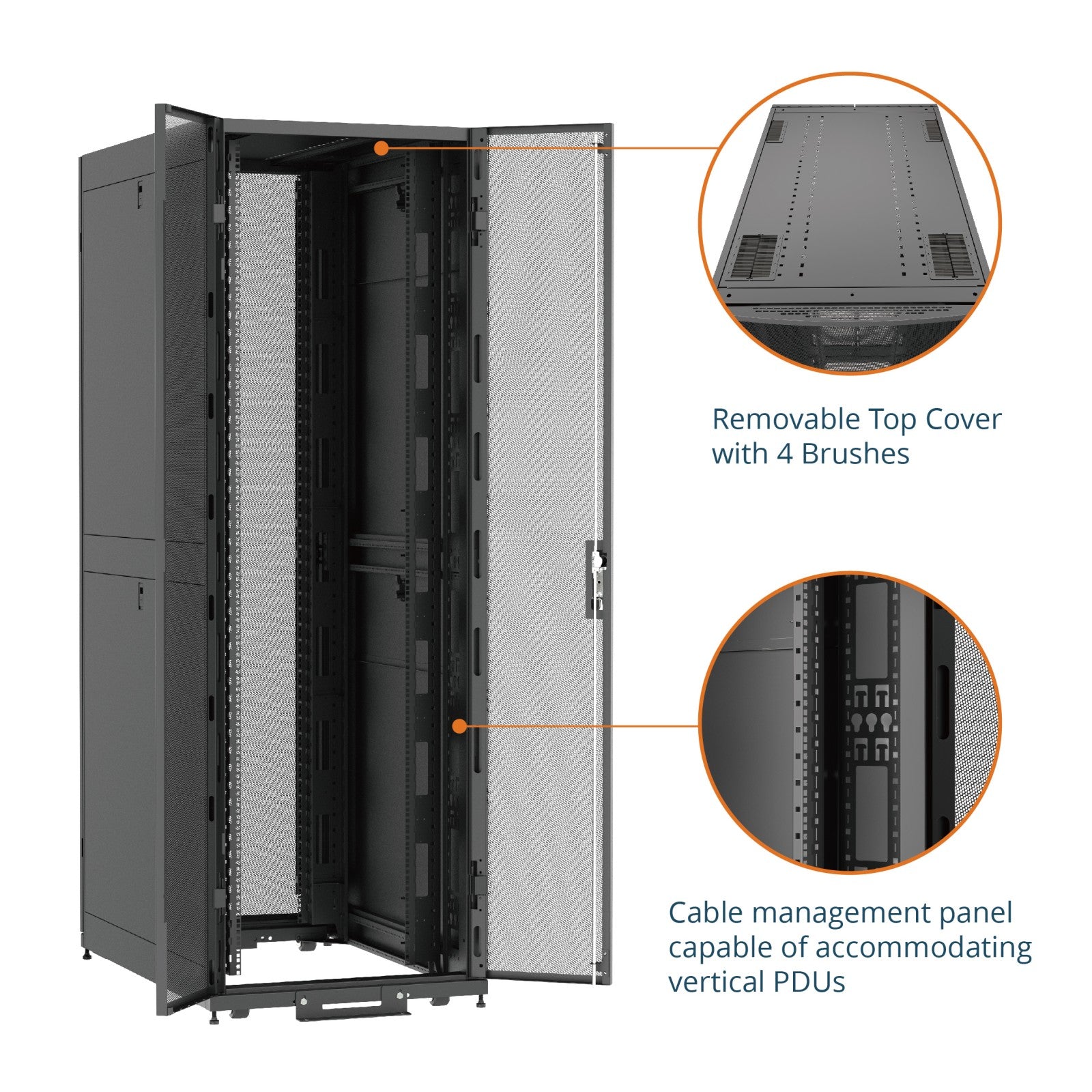 Removable Top Cover with 4 Brushes

Cable management panel capable of accommodating vertical PDUs