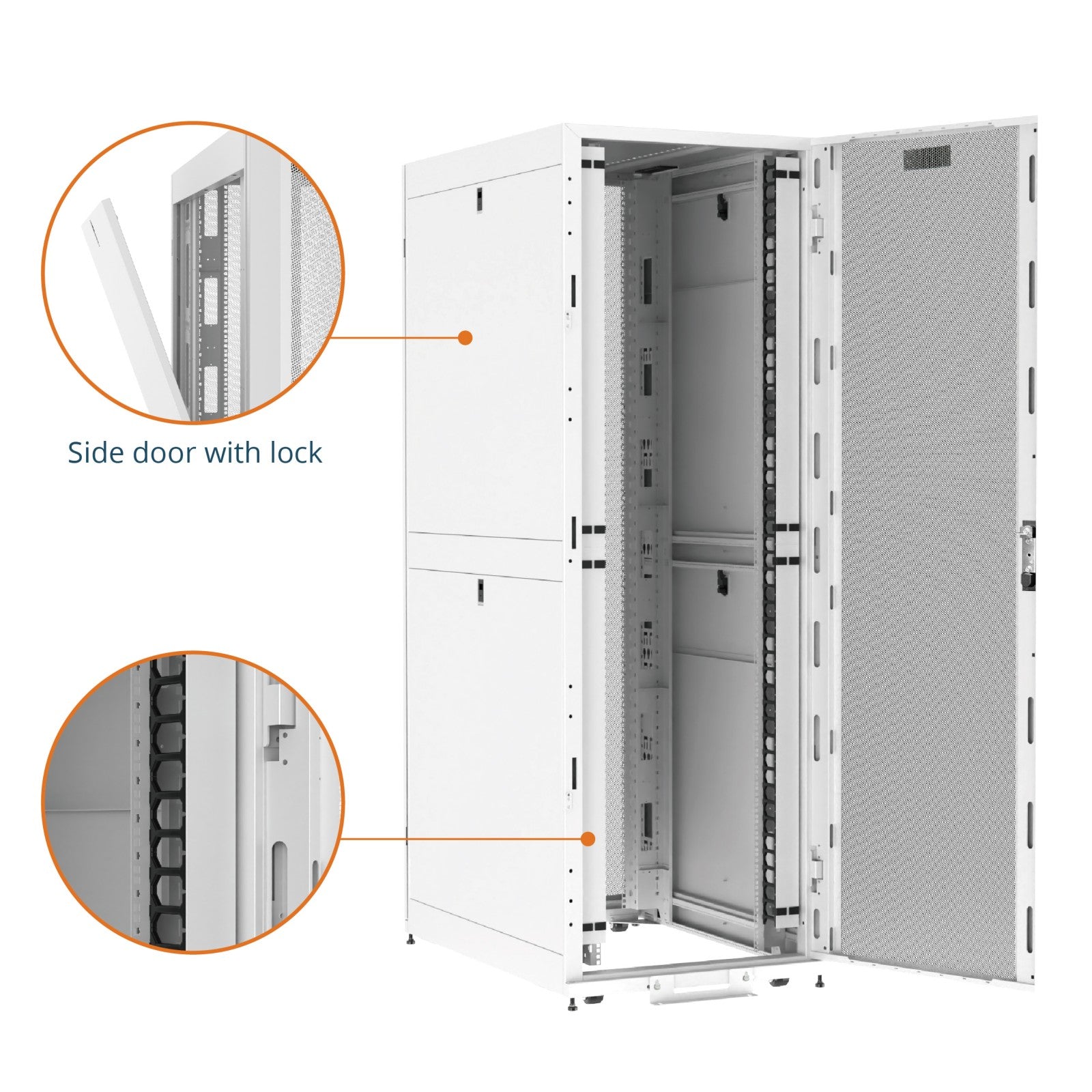 Side door with lock