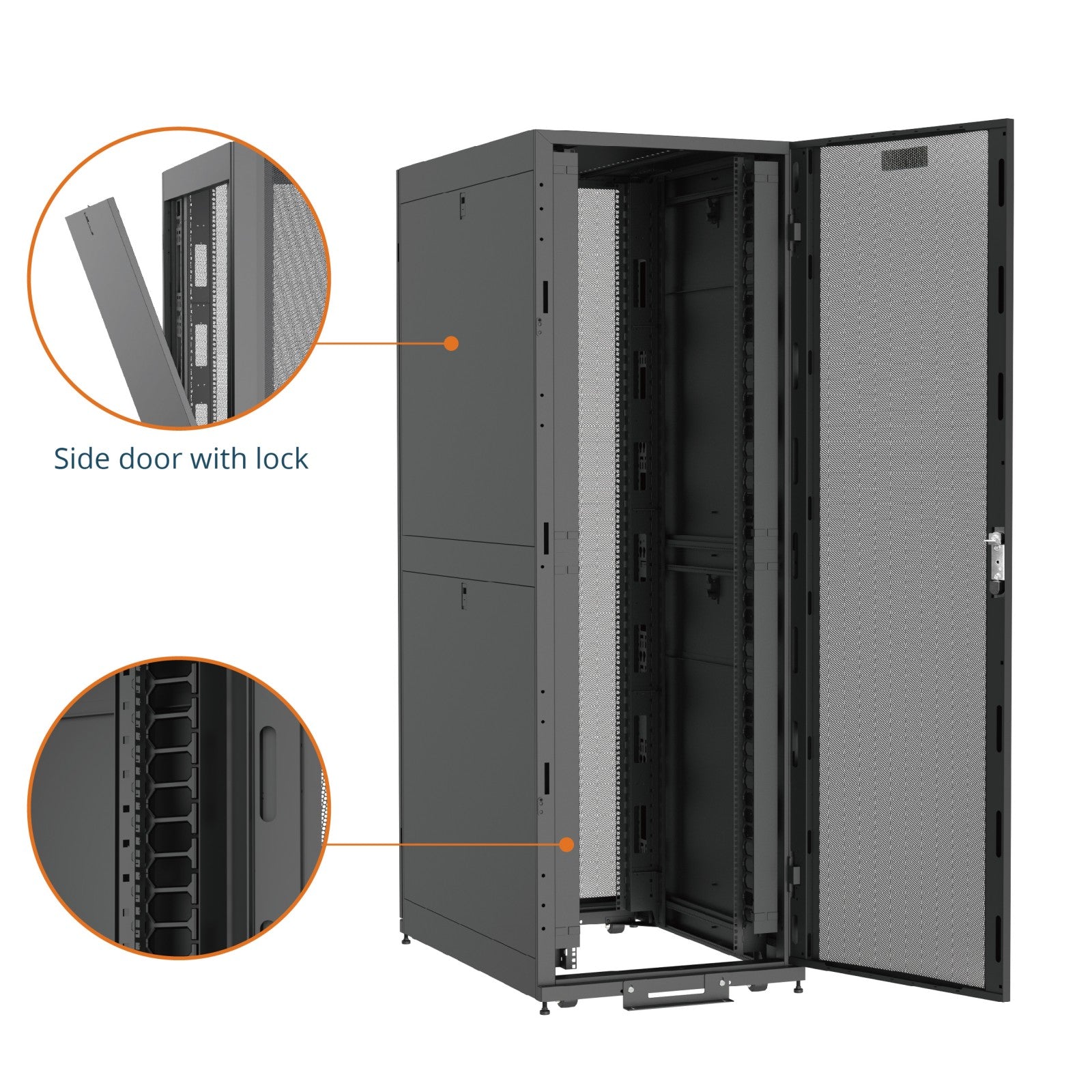 Side door with lock